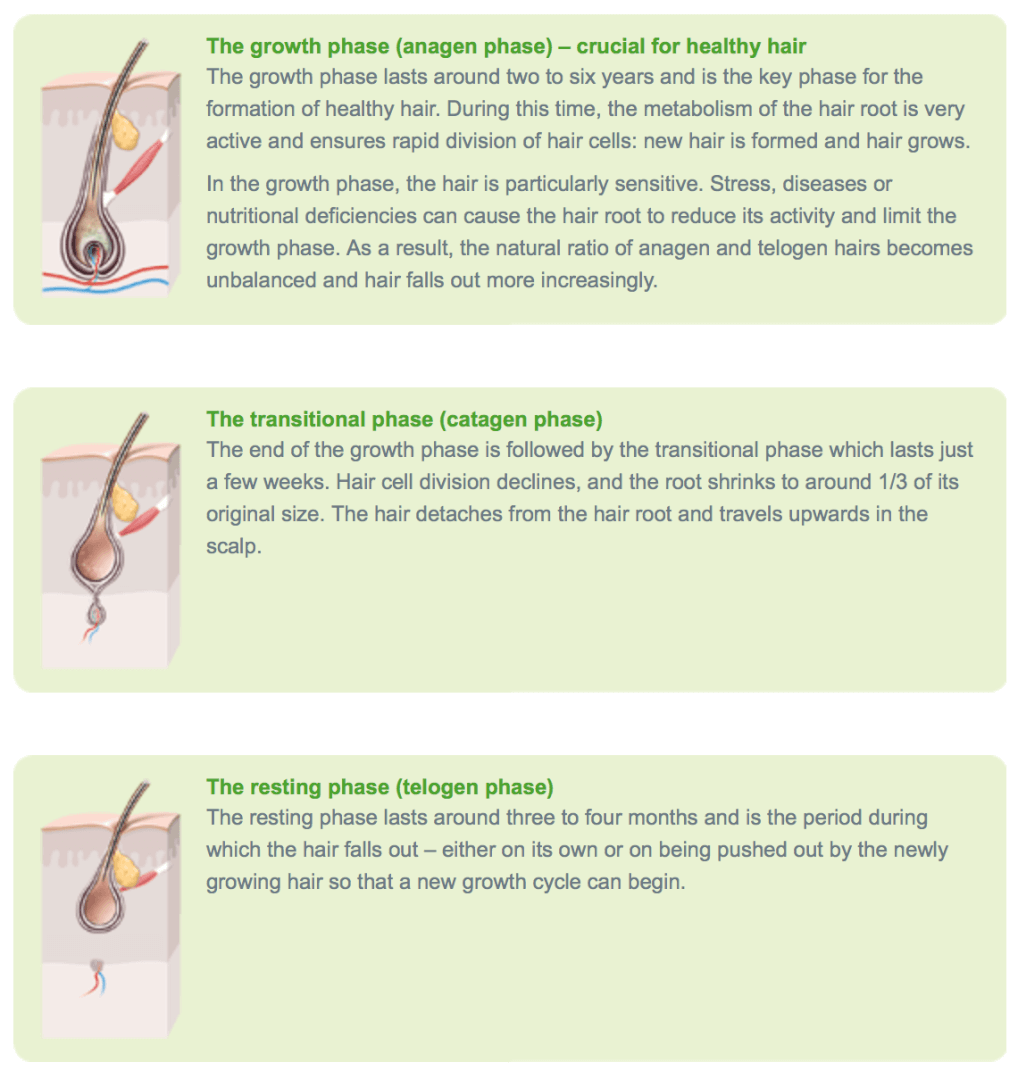 The growth phase (anagen phase) – crucial for healthy hair
The growth phase lasts around two to six years and is the key phase for the formation of healthy hair. During this time, the metabolism of the hair root is very active and ensures rapid division of hair cells: new hair is formed and hair grows.

In the growth phase, the hair is particularly sensitive. Stress, diseases or nutritional deficiencies can cause the hair root to reduce its activity and limit the growth phase. As a result, the natural ratio of anagen and telogen hairs becomes unbalanced and hair falls out more increasingly.

The transitional phase (catagen phase)
The end of the growth phase is followed by the transitional phase which lasts just a few weeks. Hair cell division declines, and the root shrinks to around 1/3 of its original size. The hair detaches from the hair root and travels upwards in the scalp.

The resting phase (telogen phase)
The resting phase lasts around three to four months and is the period during which the hair falls out – either on its own or on being pushed out by the newly growing hair so that a new growth cycle can begin.